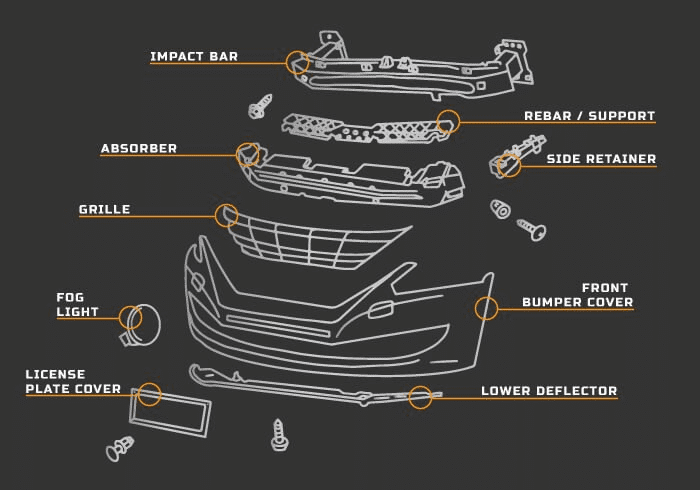 IMPACT BAR

REBAR / SUPPORT

ABSORBER

SIDE RETAINER

GRILLE

FRONT BUMPER COVER

FOG LIGHT

LICENSE PLATE COVER

LOWER DEFLECTOR