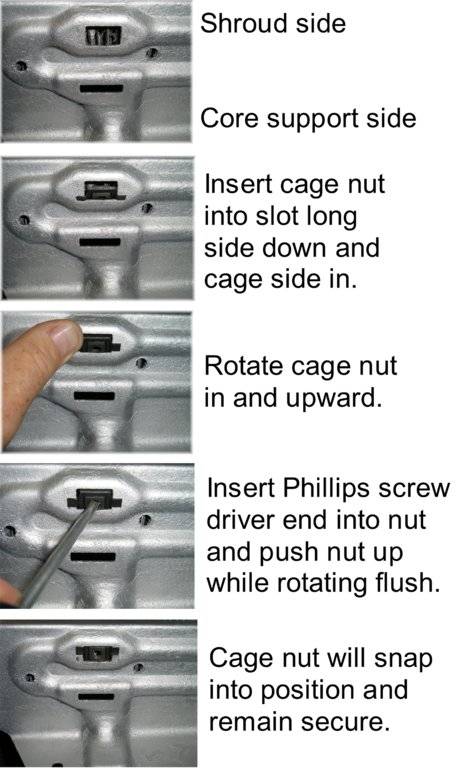 Shroud side

Core support side

Insert cage nut into slot long side down and cage side in.

Rotate cage nut in and upward.

Insert Phillips screw driver end into nut and push nut up while rotating flush.

Cage nut will snap into position and remain secure.