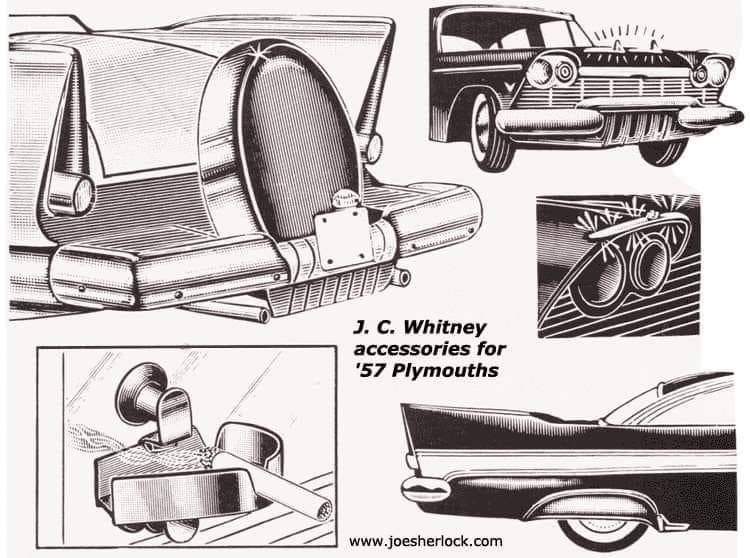 J. C. Whitney accessories for '57 Plymouths

www.joesherlock.com