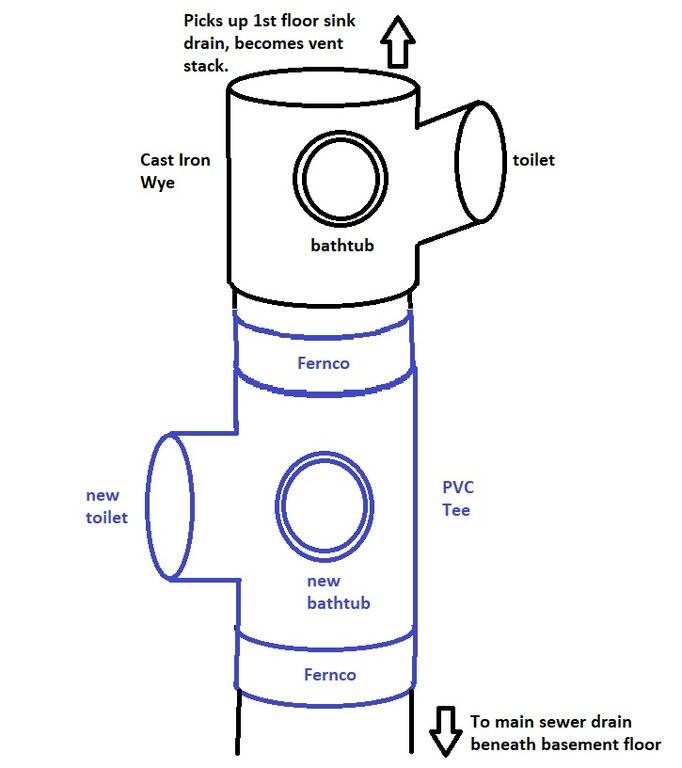 Picks up 1st floor sink drain, becomes vent stack.

Cast Iron Wye

toilet

bathtub

Fernco

new toilet

PVC Tee

new bathtub

Fernco

To main sewer drain beneath basement floor