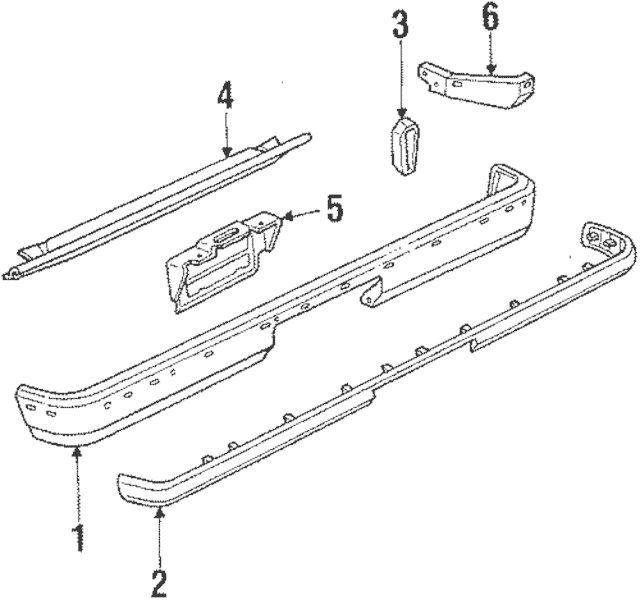 3
6
4
5
1
2