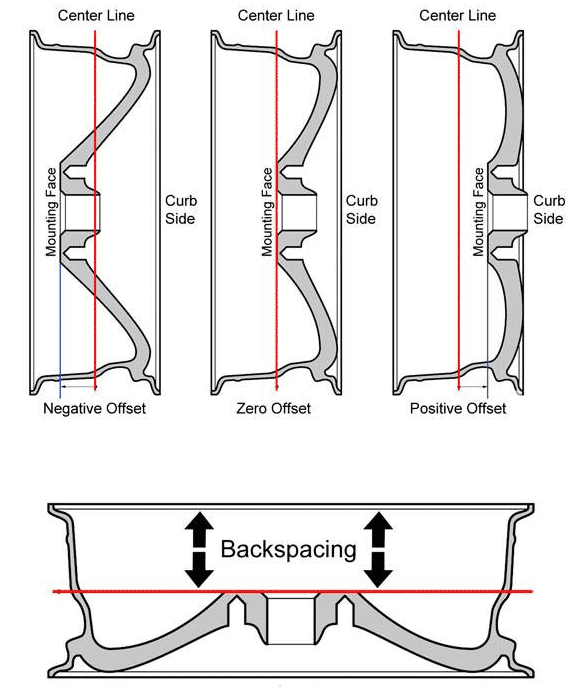 Center Line

Mounting Face

Curb Side

Negative Offset

Center Line

Mounting Face

Curb Side

Zero Offset

Center Line

Mounting Face

Curb Side

Positive Offset

Backspacing