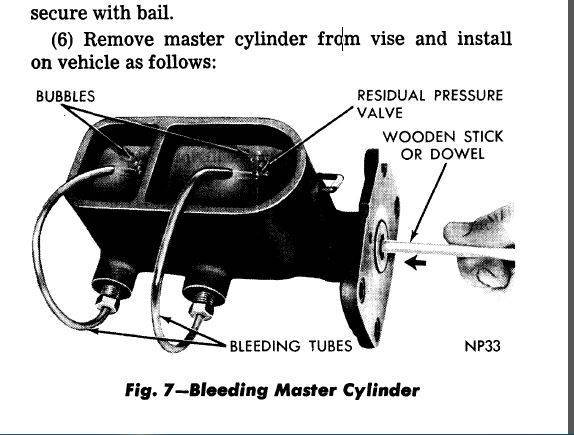 secure with bail.

(6) Remove master cylinder from vise and install on vehicle as follows:

BUBBLES

RESIDUAL PRESSURE VALVE

WOODEN STICK OR DOWEL

BLEEDING TUBES

NP33

Fig. 7—Bleeding Master Cylinder