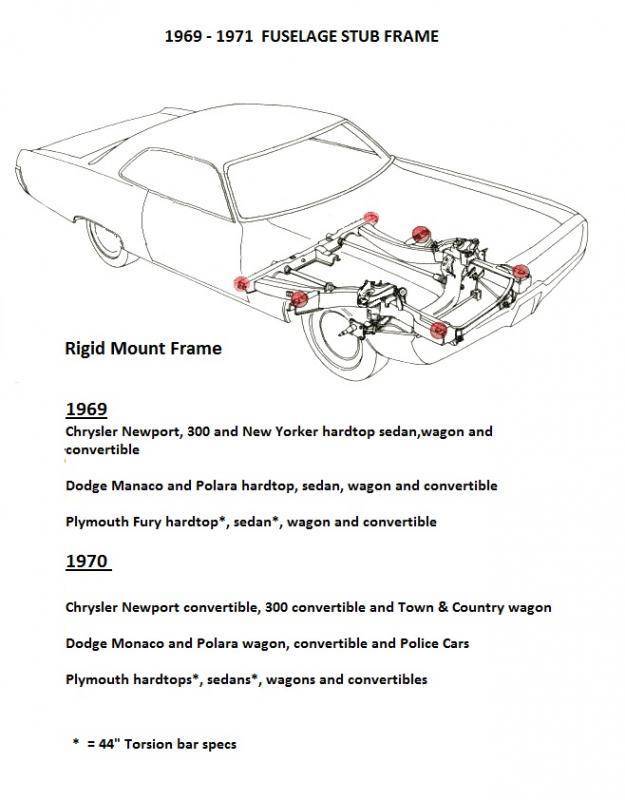 1969 - 1971 FUSELAGE STUB FRAME

Rigid Mount Frame

1969

Chrysler Newport, 300 and New Yorker hardtop sedan,wagon and convertible

Dodge Manaco and Polara hardtop, sedan, wagon and convertible

Plymouth Fury hardtop*, sedan*, wagon and convertible

1970

Chrysler Newport convertible, 300 convertible and Town & Country wagon

Dodge Monaco and Polara wagon, convertible and Police Cars

Plymouth hardtops*, sedans*, wagons and convertibles

* = 44" Torsion bar specs