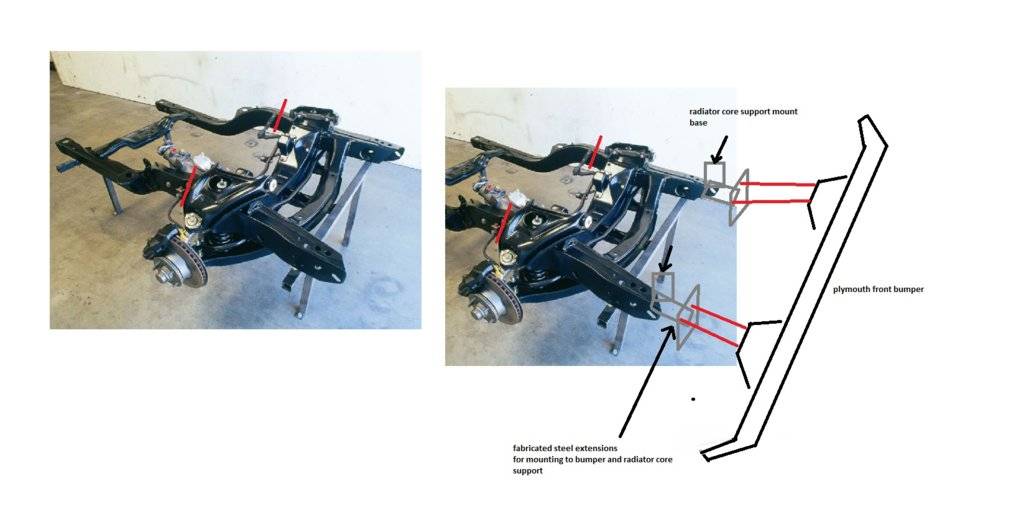 radiator core support mount base

plymouth front bumper

fabricated steel extensions for mounting to bumper and radiator core support