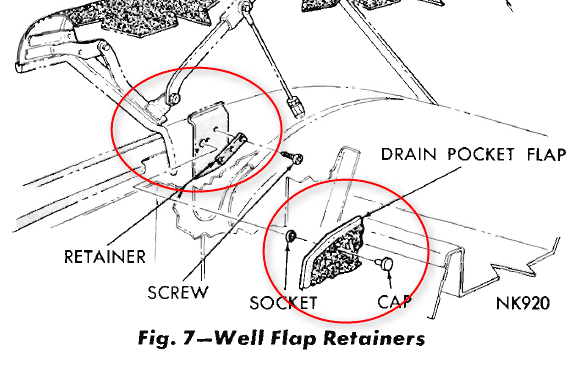 DRAIN POCKET FLAP

RETAINER

SCREW

SOCKET

CAP

NK920

Fig. 7—Well Flap Retainers