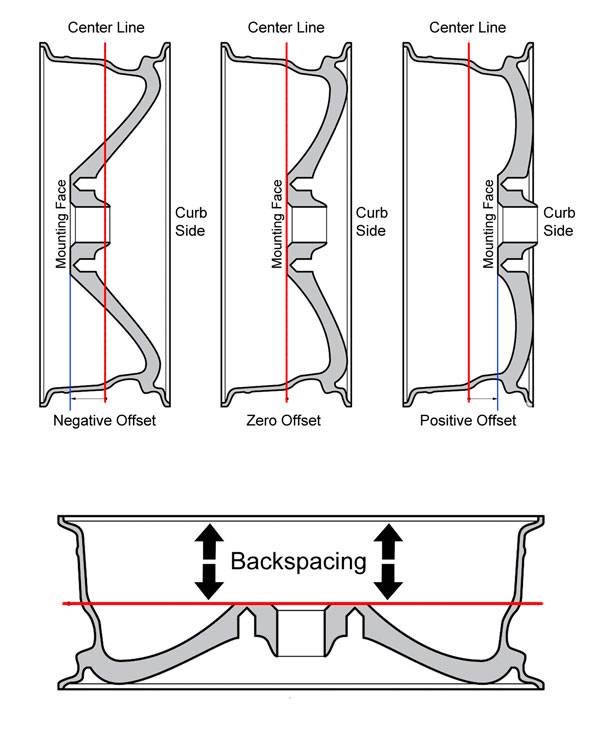 Center Line

Mounting Face

Curb Side

Negative Offset

Center Line

Mounting Face

Curb Side

Zero Offset

Center Line

Mounting Face

Curb Side

Positive Offset

Backspacing