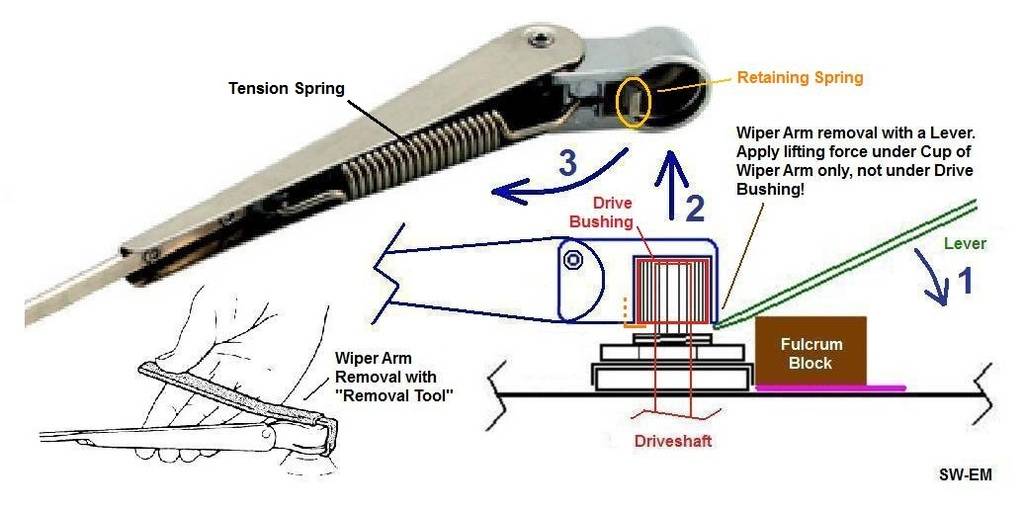 Tension Spring

Retaining Spring

Wiper Arm removal with a Lever. Apply lifting force under Cup of Wiper Arm only, not under Drive Bushing!

3

2

Drive Bushing

Lever

1

Fulcrum Block

Wiper Arm Removal with "Removal Tool"

Driveshaft

SW-EM