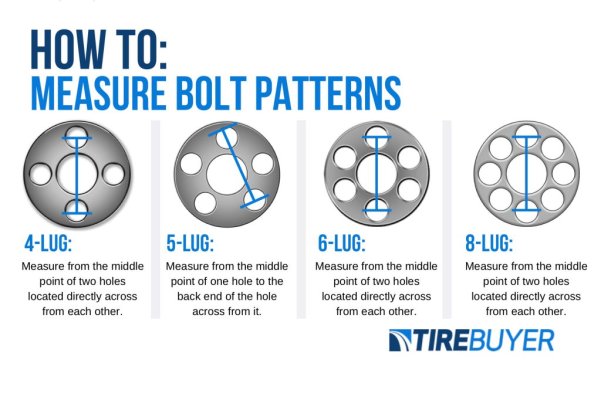 HOW TO:
MEASURE BOLT PATTERNS

4-LUG:
Measure from the middle point of two holes located directly across from each other.

5-LUG:
Measure from the middle point of one hole to the back end of the hole across from it.

6-LUG:
Measure from the middle point of two holes located directly across from each other.

8-LUG:
Measure from the middle point of two holes located directly across from each other.

TIREBUYER