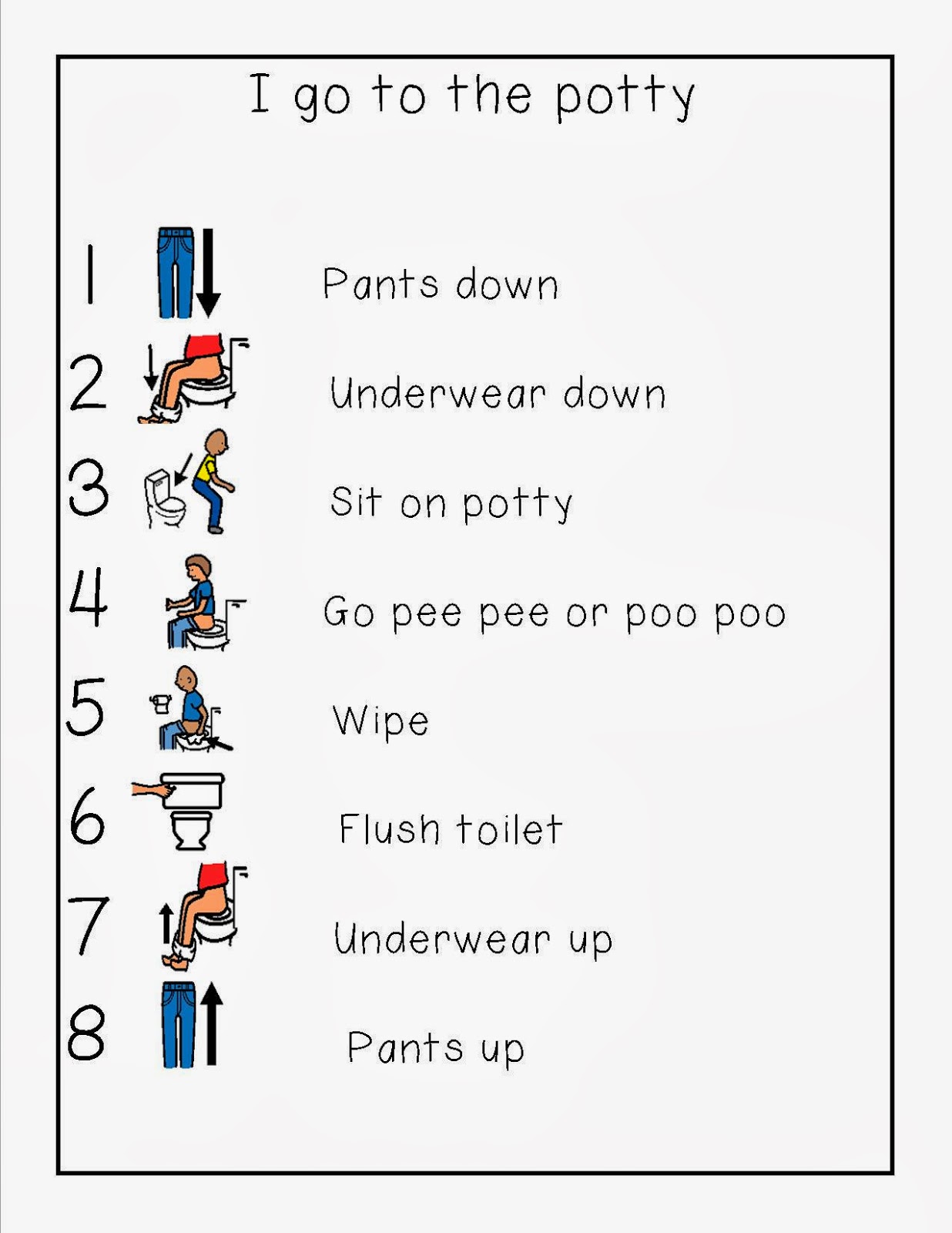 I go to the potty

1 Pants down

2 Underwear down

3 Sit on potty

4 Go pee pee or poo poo

5 Wipe

6 Flush toilet

7 Underwear up

8 Pants up